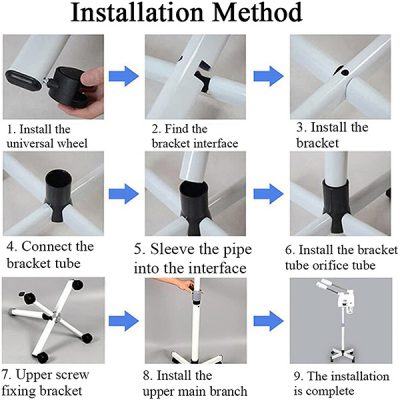 Installation Method

1. Install the universal wheel

2. Find the bracket interface

3. Install the bracket

4. Connect the bracket tube

5. Sleeve the pipe into the interface

6. Install the bracket tube orifice tube

7. Upper screw fixing bracket

8. Install the upper main branch

9. The installation is complete